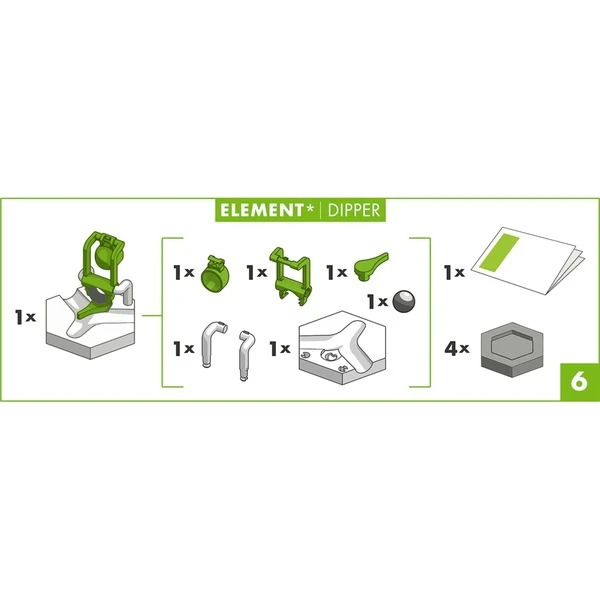 ELEMENT* | DIPPER

1x

1x 1x 1x

1x

1x 1x

1x

4x

6