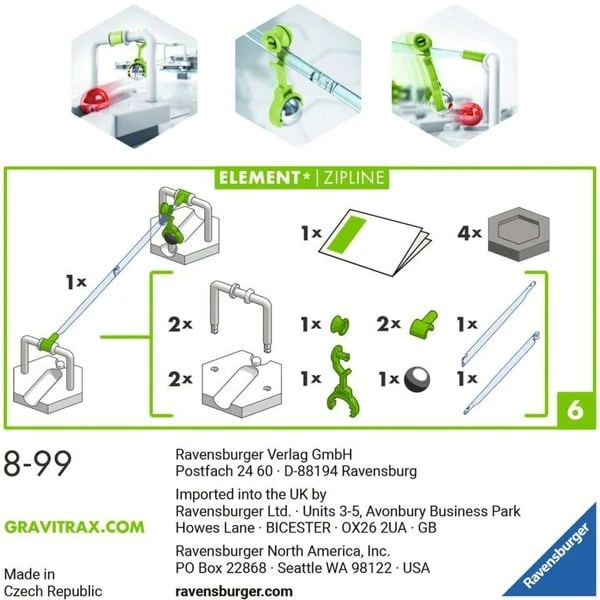 ELEMENT* | ZIPLINE

1x

1x

4x

2x

1x

2x

1x

2x

1x

1x

1x

6

8-99

GRAVITRAX.COM

Made in Czech Republic

Ravensburger Verlag GmbH
Postfach 24 60 · D-88194 Ravensburg

Imported into the UK by
Ravensburger Ltd. · Units 3-5, Avonbury Business Park
Howes Lane · BICESTER · OX26 2UA · GB

Ravensburger North America, Inc.
PO Box 22868 · Seattle WA 98122 · USA

ravensburger.com

Ravensburger