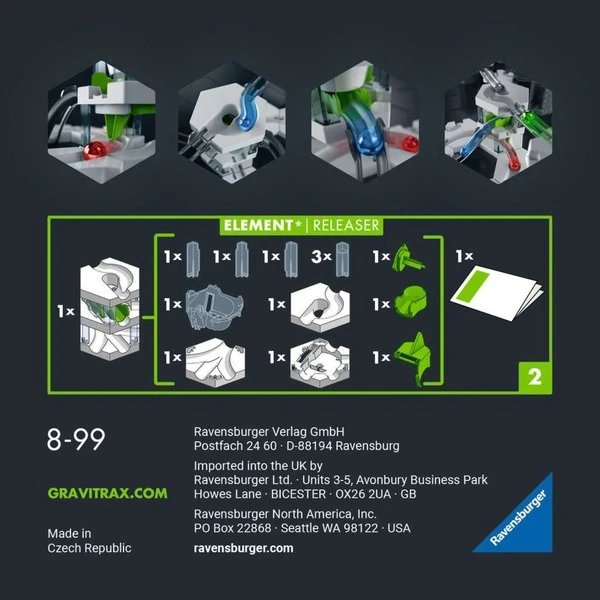 ELEMENT* | RELEASER

1×

1× 1× 1× 3× 1×

1× 1× 1×

1× 1× 1×

1×

2

8-99

GRAVITRAX.COM

Made in
Czech Republic

Ravensburger Verlag GmbH
Postfach 24 60 · D-88194 Ravensburg

Imported into the UK by
Ravensburger Ltd. · Units 3-5, Avonbury Business Park
Howes Lane · BICESTER · OX26 2UA · GB

Ravensburger North America, Inc.
PO Box 22868 · Seattle WA 98122 · USA

ravensburger.com

Ravensburger